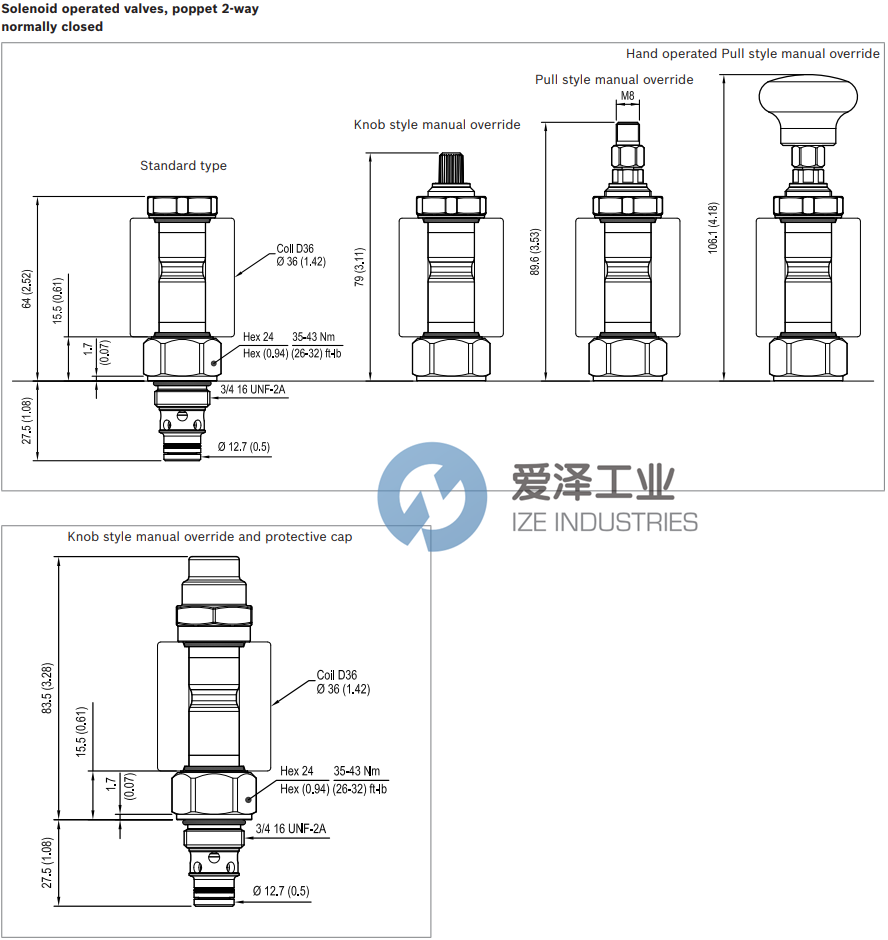 Solenoid operated valves, poppet 2-way
normally closed

Hand operated Pull style manual override

Pull style manual override

M8

Knob style manual override

Standard type

Coil D36
Ø 36 (1.42)

64 (2.52)

15.5 (0.61)

1.7

(0.07)

Hex 24
Hex (0.94)

35-43 Nm
(26-32) ft-lb

3/4 16 UNF-2A

27.5 (1.08)

Ø 12.7 (0.5)

79 (3.11)

89.6 (3.53)

106.1 (4.18)

爱泽工业
IZE INDUSTRIES

Knob style manual override and protective cap

83.5 (3.28)

Coil D36
Ø 36 (1.42)

15.5 (0.61)

1.7

(0.07)

Hex 24
Hex (0.94)

35-43 Nm
(26-32) ft-lb

3/4 16 UNF-2A

27.5 (1.08)

Ø 12.7 (0.5)