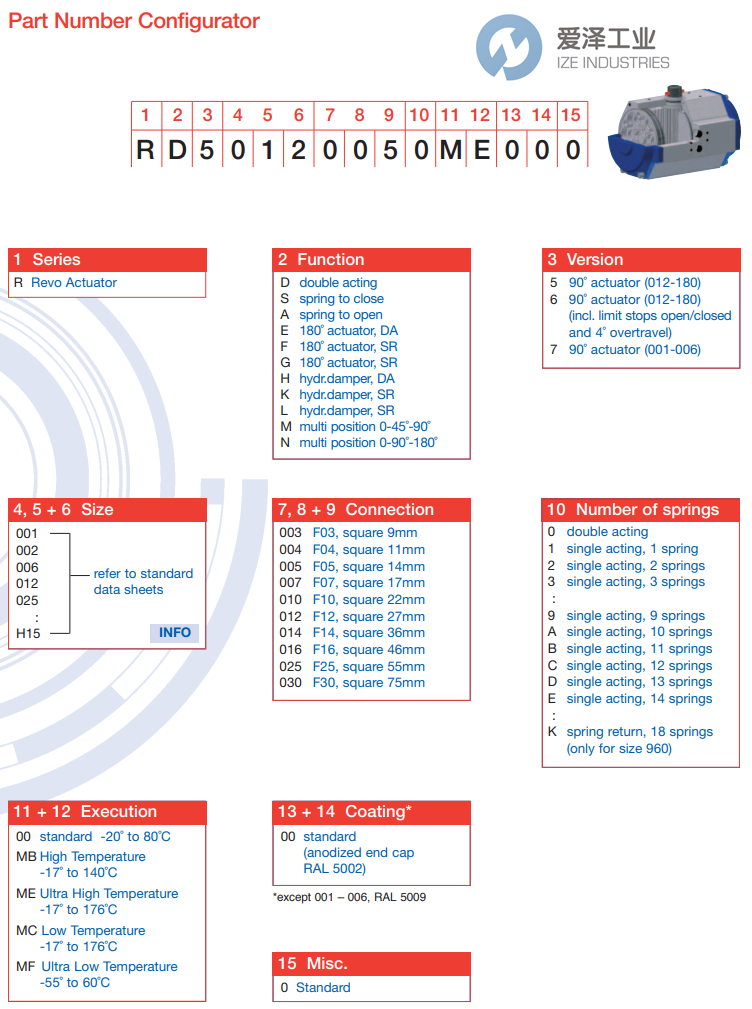 Part Number Configurator

爱泽工业
IZE INDUSTRIES

| 1 | 2 | 3 | 4 | 5 | 6 | 7 | 8 | 9 | 10 | 11 | 12 | 13 | 14 | 15 |
|---|---|---|---|---|---|---|---|---|---|---|---|---|---|---|
| R | D | 5 | 0 | 1 | 2 | 0 | 0 | 5 | 0 | M | E | 0 | 0 | 0 |

1 Series
R Revo Actuator

2 Function
D double acting
S spring to close
A spring to open
E 180° actuator, DA
F 180° actuator, SR
G 180° actuator, SR
H hydr.damper, DA
K hydr.damper, SR
L hydr.damper, SR
M multi position 0-45°-90°
N multi position 0-90°-180°

3 Version
5 90° actuator (012-180)
6 90° actuator (012-180) (incl. limit stops open/closed and 4° overtravel)
7 90° actuator (001-006)

4, 5 + 6 Size
001
002
006
012
025
:
H15
refer to standard data sheets
INFO

7, 8 + 9 Connection
003 F03, square 9mm
004 F04, square 11mm
005 F05, square 14mm
007 F07, square 17mm
010 F10, square 22mm
012 F12, square 27mm
014 F14, square 36mm
016 F16, square 46mm
025 F25, square 55mm
030 F30, square 75mm

10 Number of springs
0 double acting
1 single acting, 1 spring
2 single acting, 2 springs
3 single acting, 3 springs
:
9 single acting, 9 springs
A single acting, 10 springs
B single acting, 11 springs
C single acting, 12 springs
D single acting, 13 springs
E single acting, 14 springs
:
K spring return, 18 springs (only for size 960)

11 + 12 Execution
00 standard -20° to 80°C
MB High Temperature -17° to 140°C
ME Ultra High Temperature -17° to 176°C
MC Low Temperature -17° to 176°C
MF Ultra Low Temperature -55° to 60°C

13 + 14 Coating*
00 standard (anodized end cap RAL 5002)
*except 001 – 006, RAL 5009

15 Misc.
0 Standard