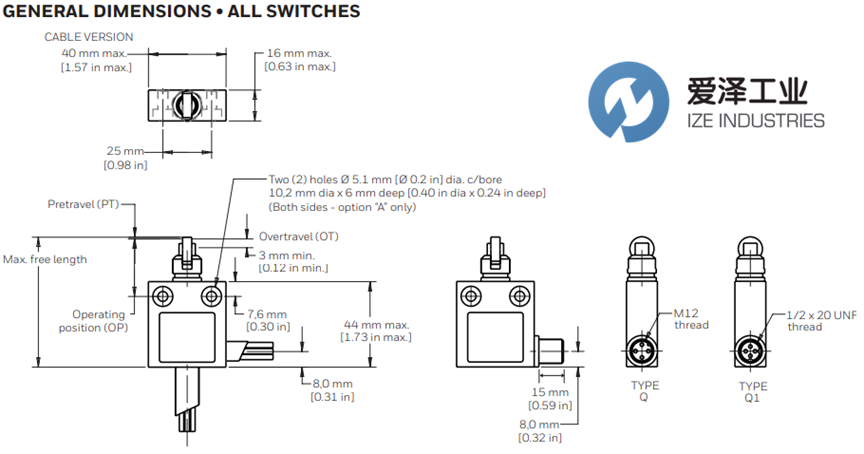 GENERAL DIMENSIONS • ALL SWITCHES

CABLE VERSION

40 mm max.
[1.57 in max.]

16 mm max.
[0.63 in max.]

25 mm
[0.98 in]

爱泽工业
IZE INDUSTRIES

Two (2) holes Ø 5.1 mm [Ø 0.2 in] dia. c/bore
10,2 mm dia x 6 mm deep [0.40 in dia x 0.24 in deep]
(Both sides - option "A" only)

Pretravel (PT)

Overtravel (OT)

3 mm min.
[0.12 in min.]

Max. free length

Operating position (OP)

7,6 mm
[0.30 in]

44 mm max.
[1.73 in max.]

8,0 mm
[0.31 in]

15 mm
[0.59 in]

8,0 mm
[0.32 in]

M12
thread

TYPE
Q

1/2 x 20 UNF
thread

TYPE
Q1