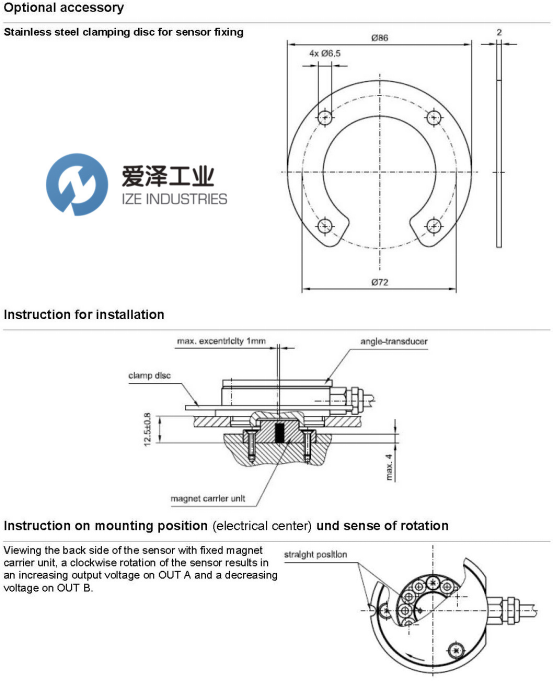 Optional accessory

Stainless steel clamping disc for sensor fixing

Ø86

2

4x Ø6,5

爱泽工业
IZE INDUSTRIES

Ø72

Instruction for installation

max. excentricity 1mm

angle-transducer

clamp disc

12.5±0.8

max. 4

magnet carrier unit

Instruction on mounting position (electrical center) und sense of rotation

Viewing the back side of the sensor with fixed magnet carrier unit, a clockwise rotation of the sensor results in an increasing output voltage on OUT A and a decreasing voltage on OUT B.

straight position