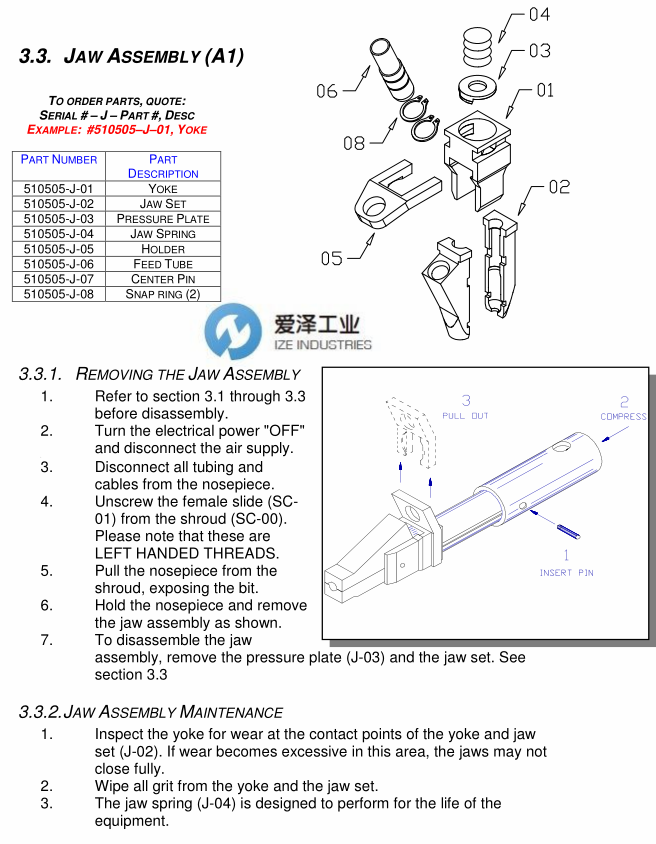 3.3. JAW ASSEMBLY (A1)

TO ORDER PARTS, QUOTE:
SERIAL # – J – PART #, DESC
EXAMPLE: #510505–J–01, YOKE

| PART NUMBER | PART DESCRIPTION |
|---|---|
| 510505-J-01 | YOKE |
| 510505-J-02 | JAW SET |
| 510505-J-03 | PRESSURE PLATE |
| 510505-J-04 | JAW SPRING |
| 510505-J-05 | HOLDER |
| 510505-J-06 | FEED TUBE |
| 510505-J-07 | CENTER PIN |
| 510505-J-08 | SNAP RING (2) |

04
03
06
01
08
02
05

爱泽工业
IZE INDUSTRIES

3.3.1. REMOVING THE JAW ASSEMBLY
1. Refer to section 3.1 through 3.3 before disassembly.
2. Turn the electrical power "OFF" and disconnect the air supply.
3. Disconnect all tubing and cables from the nosepiece.
4. Unscrew the female slide (SC-01) from the shroud (SC-00). Please note that these are LEFT HANDED THREADS.
5. Pull the nosepiece from the shroud, exposing the bit.
6. Hold the nosepiece and remove the jaw assembly as shown.
7. To disassemble the jaw assembly, remove the pressure plate (J-03) and the jaw set. See section 3.3

3
PULL OUT
2
COMPRESS
1
INSERT PIN

3.3.2. JAW ASSEMBLY MAINTENANCE
1. Inspect the yoke for wear at the contact points of the yoke and jaw set (J-02). If wear becomes excessive in this area, the jaws may not close fully.
2. Wipe all grit from the yoke and the jaw set.
3. The jaw spring (J-04) is designed to perform for the life of the equipment.