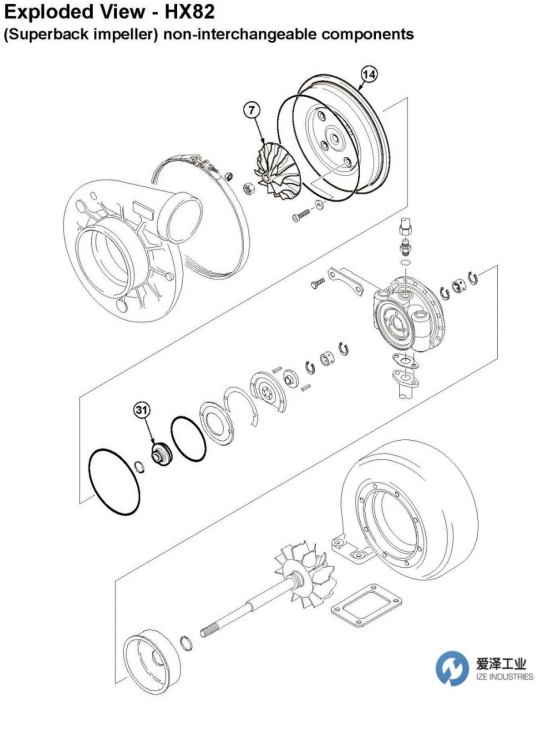 Exploded View - HX82
(Superback impeller) non-interchangeable components

14

7

31

爱泽工业
IZE INDUSTRIES