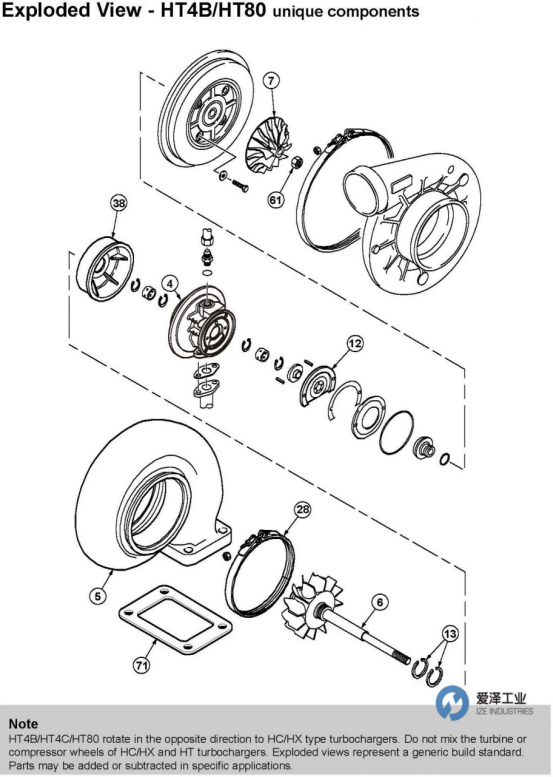 Exploded View - HT4B/HT80 unique components

7

61

38

4

12

28

5

6

13

71

爱泽工业
IZE INDUSTRIES

Note
HT4B/HT4C/HT80 rotate in the opposite direction to HC/HX type turbochargers. Do not mix the turbine or compressor wheels of HC/HX and HT turbochargers. Exploded views represent a generic build standard. Parts may be added or subtracted in specific applications.