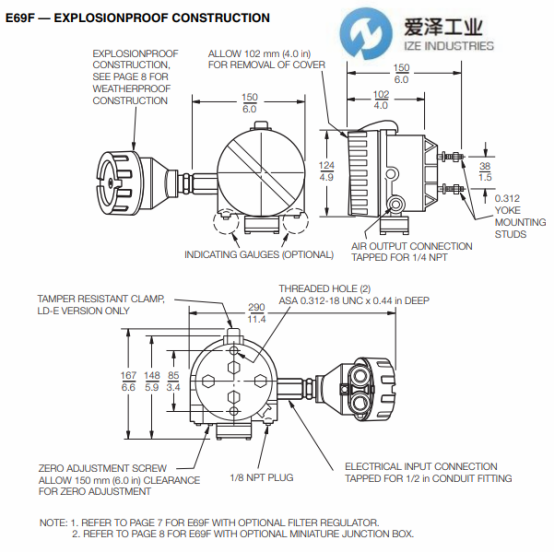 E69F — EXPLOSIONPROOF CONSTRUCTION

爱泽工业
IZE INDUSTRIES

EXPLOSIONPROOF CONSTRUCTION, SEE PAGE 8 FOR WEATHERPROOF CONSTRUCTION

ALLOW 102 mm (4.0 in) FOR REMOVAL OF COVER

$\frac{150}{6.0}$

$\frac{150}{6.0}$

$\frac{102}{4.0}$

$\frac{124}{4.9}$

$\frac{38}{1.5}$

0.312 YOKE MOUNTING STUDS

INDICATING GAUGES (OPTIONAL)

AIR OUTPUT CONNECTION TAPPED FOR 1/4 NPT

TAMPER RESISTANT CLAMP, LD-E VERSION ONLY

THREADED HOLE (2)
ASA 0.312-18 UNC x 0.44 in DEEP

$\frac{290}{11.4}$

$\frac{167}{6.6}$ $\frac{148}{5.9}$ $\frac{85}{3.4}$

ZERO ADJUSTMENT SCREW
ALLOW 150 mm (6.0 in) CLEARANCE FOR ZERO ADJUSTMENT

1/8 NPT PLUG

ELECTRICAL INPUT CONNECTION TAPPED FOR 1/2 in CONDUIT FITTING

NOTE: 1. REFER TO PAGE 7 FOR E69F WITH OPTIONAL FILTER REGULATOR.
2. REFER TO PAGE 8 FOR E69F WITH OPTIONAL MINIATURE JUNCTION BOX.