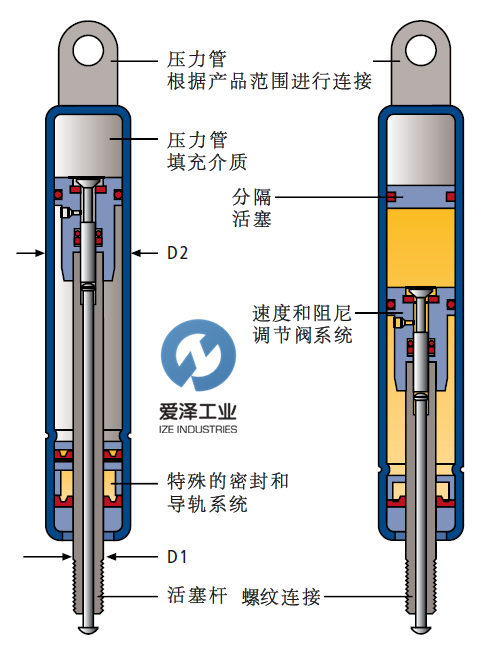 压力管
根据产品范围进行连接

压力管
填充介质

分隔
活塞

D2

速度和阻尼
调节阀系统

爱泽工业
IZE INDUSTRIES

特殊的密封和
导轨系统

D1

活塞杆

螺纹连接