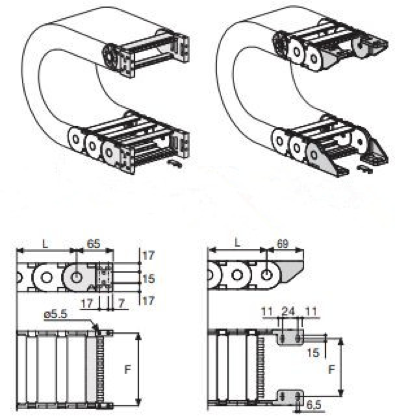 L
65
17
15
17
17
7
ø5.5
F

L
69
11 24 11
15
F
6.5