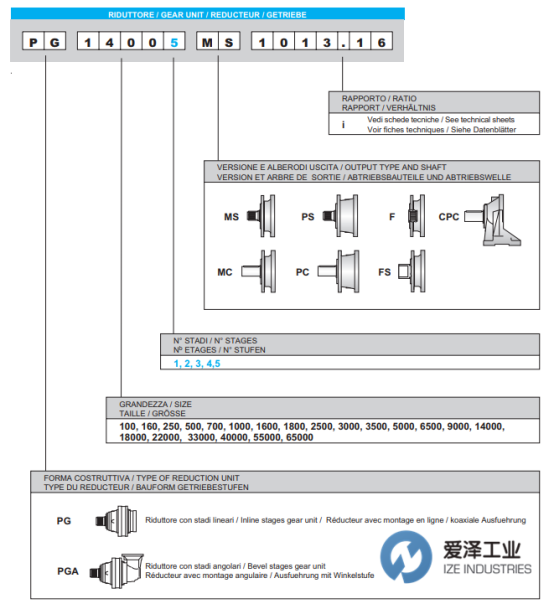 RIDUTTORE / GEAR UNIT / REDUCTEUR / GETRIEBE

P G 1 4 0 0 5 M S 1 0 1 3 . 1 6

RAPPORTO / RATIO
RAPPORT / VERHÄLTNIS
i Vedi schede tecniche / See technical sheets
Voir fiches techniques / Siehe Datenblätter

VERSIONE E ALBERODI USCITA / OUTPUT TYPE AND SHAFT
VERSION ET ARBRE DE SORTIE / ABTRIEBSBAUTEILE UND ABTRIEBSWELLE

MS PS F CPC
MC PC FS

N° STADI / N° STAGES
Nº ETAGES / N° STUFEN
1, 2, 3, 4,5

GRANDEZZA / SIZE
TAILLE / GRÖSSE
100, 160, 250, 500, 700, 1000, 1600, 1800, 2500, 3000, 3500, 5000, 6500, 9000, 14000, 18000, 22000, 33000, 40000, 55000, 65000

FORMA COSTRUTTIVA / TYPE OF REDUCTION UNIT
TYPE DU REDUCTEUR / BAUFORM GETRIEBESTUFEN

PG Riduttore con stadi lineari / Inline stages gear unit / Réducteur avec montage en ligne / koaxiale Ausfuehrung

PGA Riduttore con stadi angolari / Bevel stages gear unit
Réducteur avec montage angulaire / Ausfuehrung mit Winkelstufe

爱泽工业
IZE INDUSTRIES