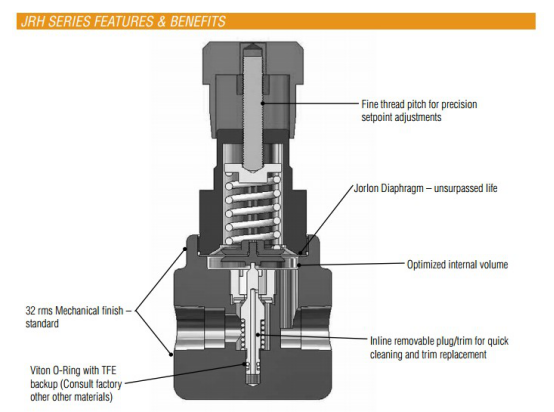 JRH SERIES FEATURES & BENEFITS

Fine thread pitch for precision setpoint adjustments

Jorlon Diaphragm – unsurpassed life

Optimized internal volume

32 rms Mechanical finish – standard

Inline removable plug/trim for quick cleaning and trim replacement

Viton O-Ring with TFE backup (Consult factory other other materials)